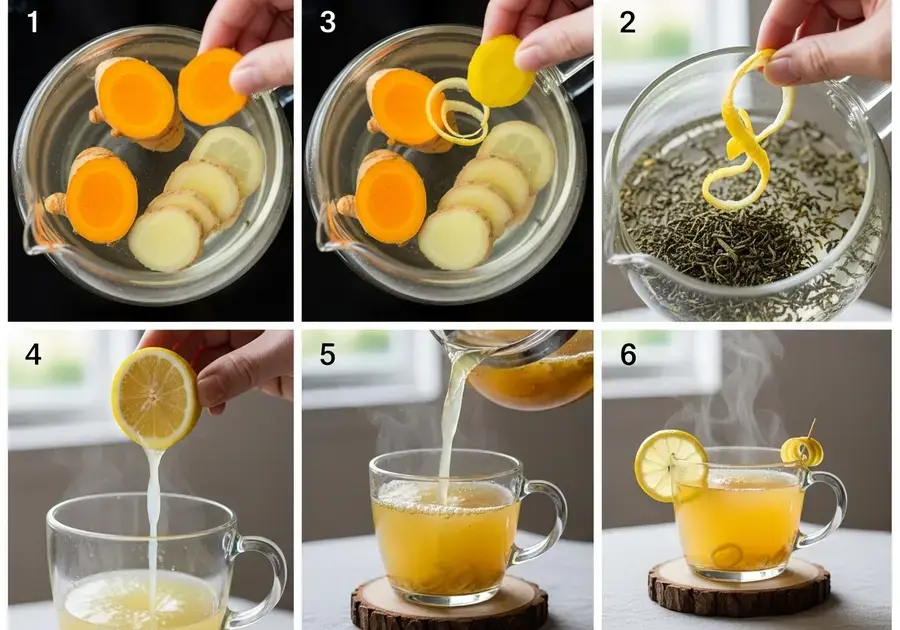 1

3

2

4

5

6