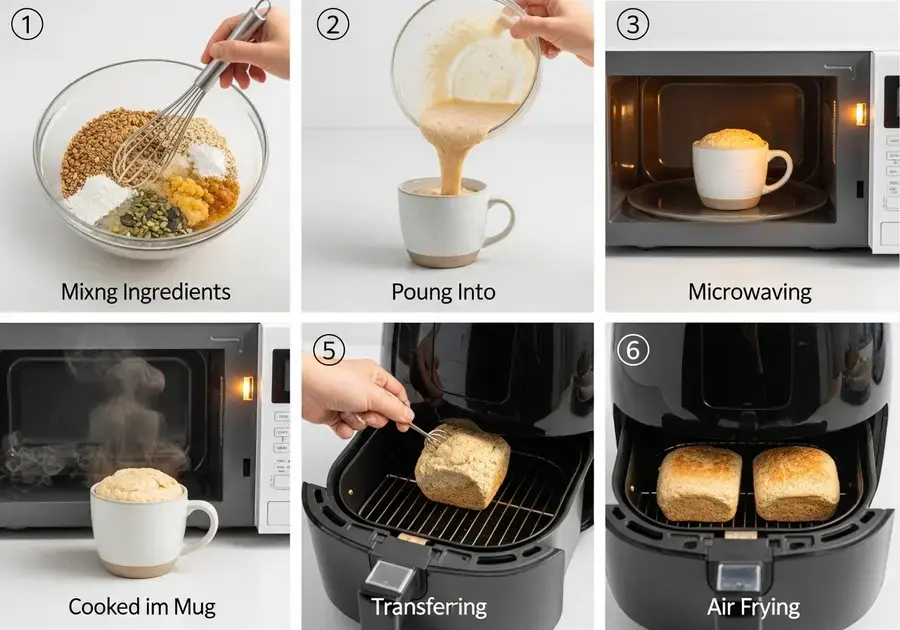 ①

Mixng Ingredients

②

Poung Into

③

Microwaving

Cooked im Mug

⑤

Transfering

⑥

Air Frying