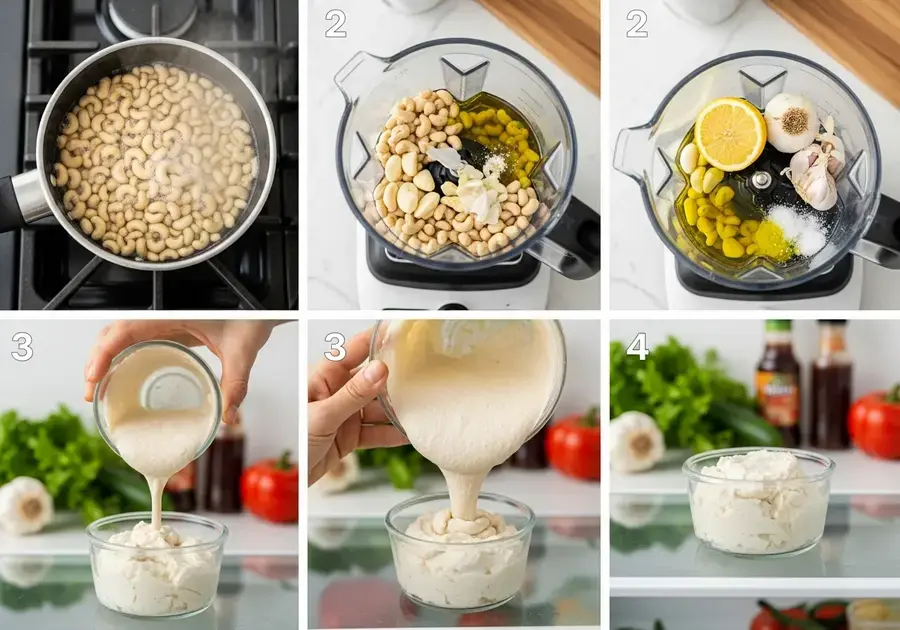 2

2

3

3

4