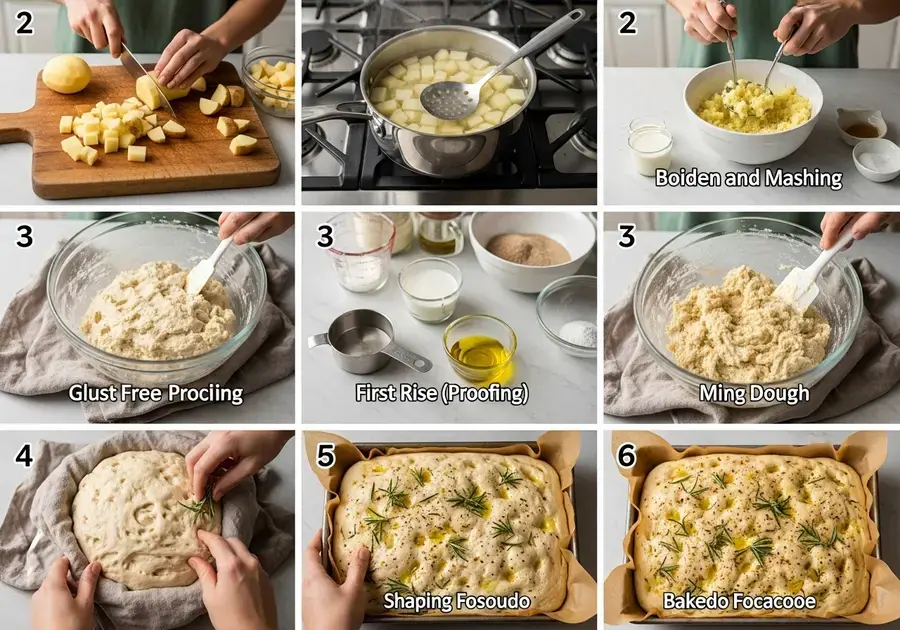 2

2

Boiden and Mashing

3

Glust Free Prociing

3

First Rise (Proofing)

3

Ming Dough

4

5

Shaping Fosoudo

6

Bakedo Focacooe