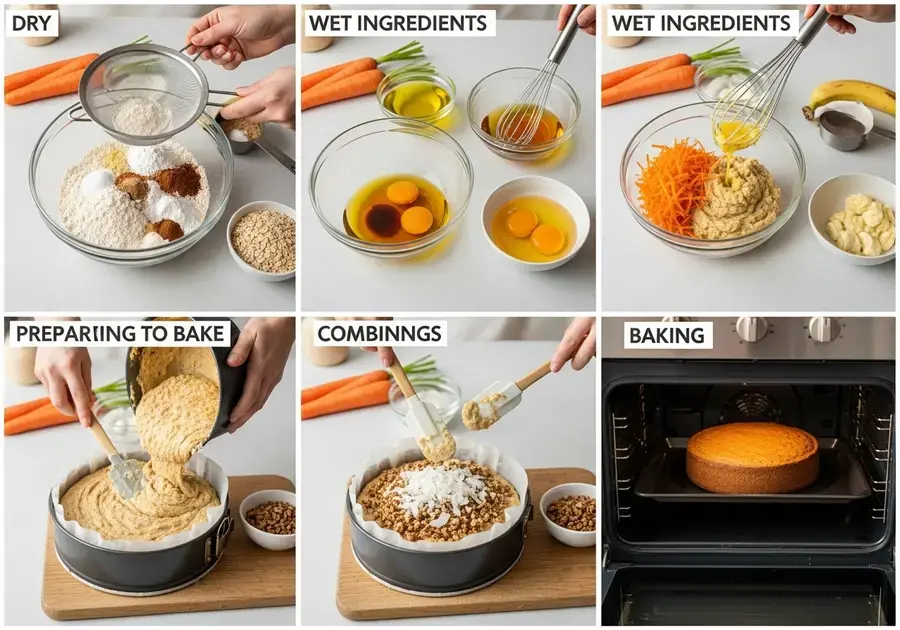 DRY

WET INGREDIENTS

WET INGREDIENTS

PREPARIING TO BAKE

COMBINNGS

BAKING