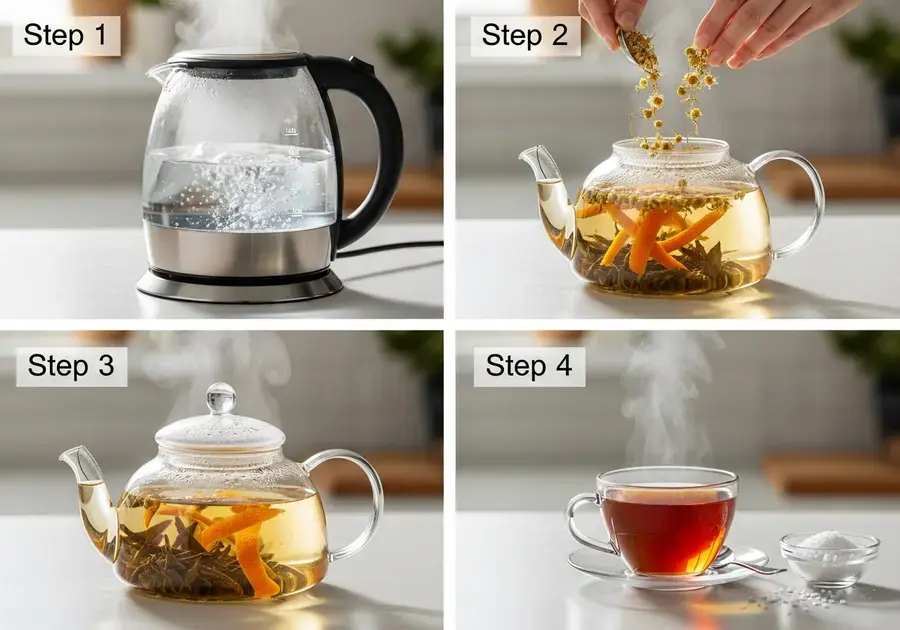 Step 1

Step 2

Step 3

Step 4