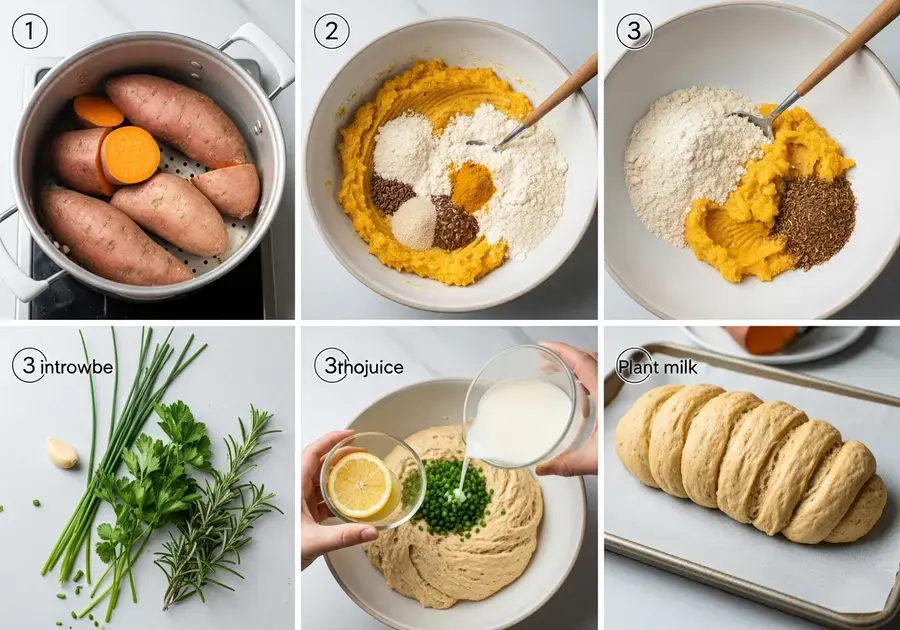 1

2

3

3 introwbe

3thojuice

Plant milk