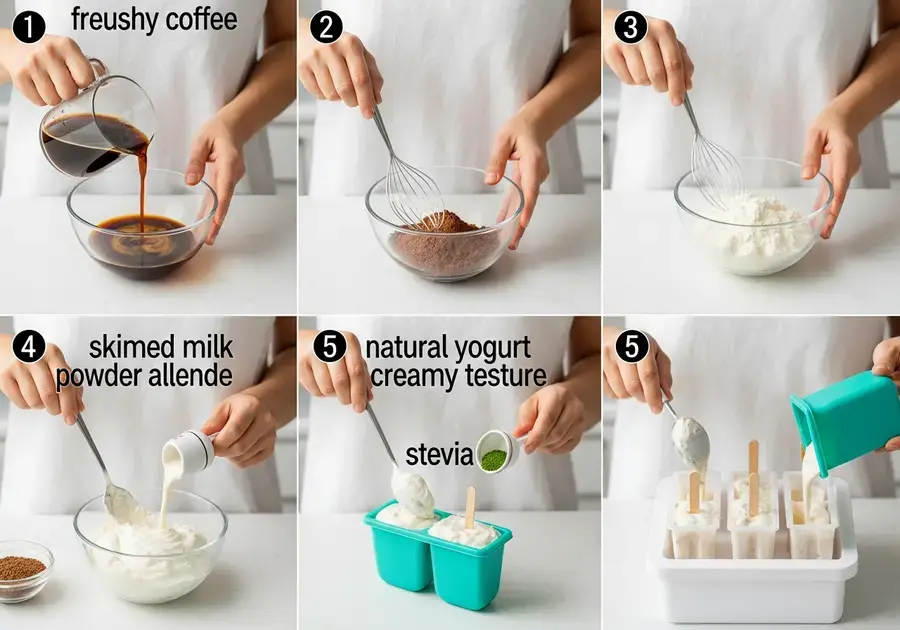 1 freushy coffee

2

3

4 skimed milk powder allende

5 natural yogurt creamy testure

stevia

5